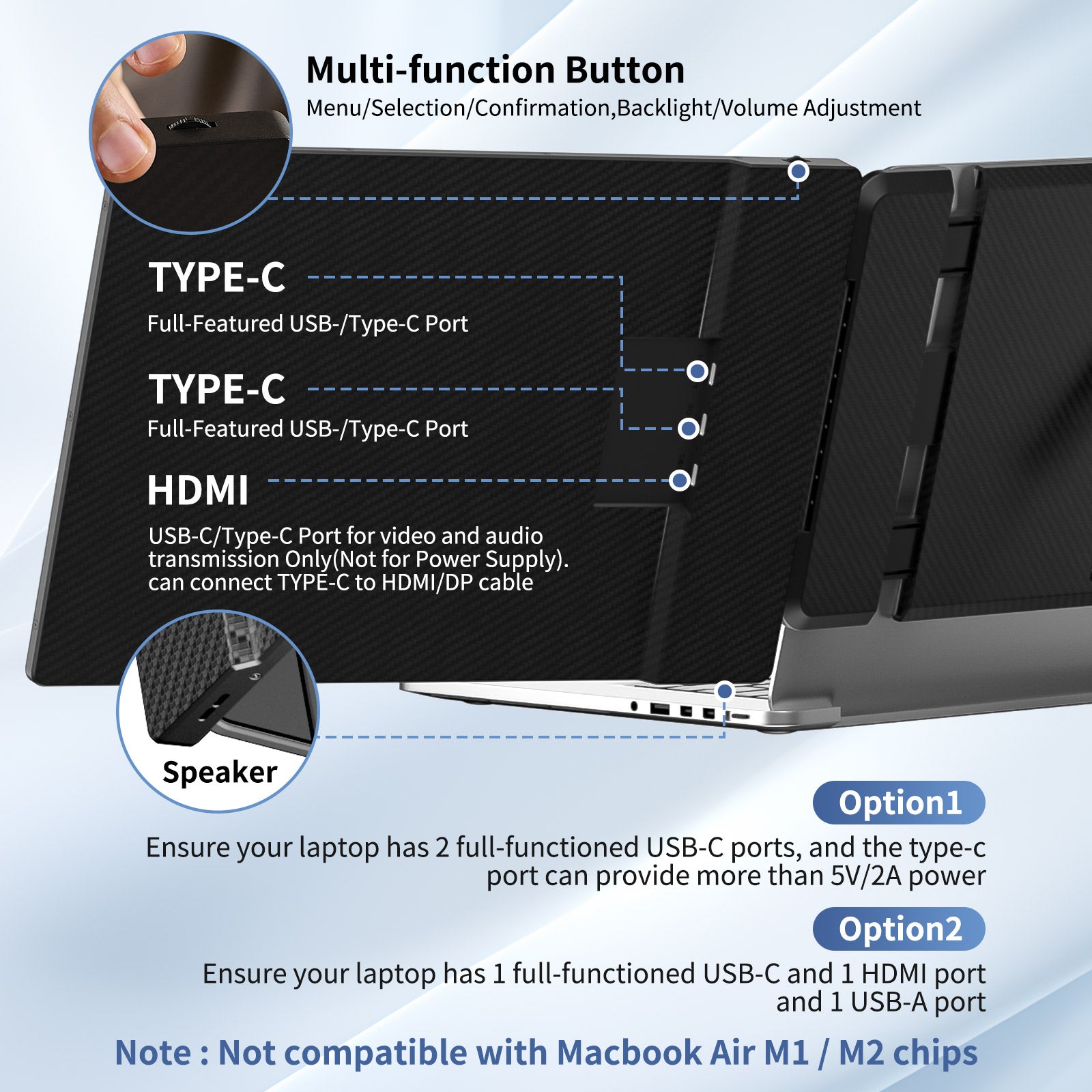 Multi-function Button
Menu/Selection/Confirmation,Backlight/Volume Adjustment

TYPE-C
Full-Featured USB-/Type-C Port

TYPE-C
Full-Featured USB-/Type-C Port

HDMI
USB-C/Type-C Port for video and audio transmission Only(Not for Power Supply). can connect TYPE-C to HDMI/DP cable

Speaker

Option1
Ensure your laptop has 2 full-functioned USB-C ports, and the type-c port can provide more than 5V/2A power

Option2
Ensure your laptop has 1 full-functioned USB-C and 1 HDMI port and 1 USB-A port

Note : Not compatible with Macbook Air M1 / M2 chips