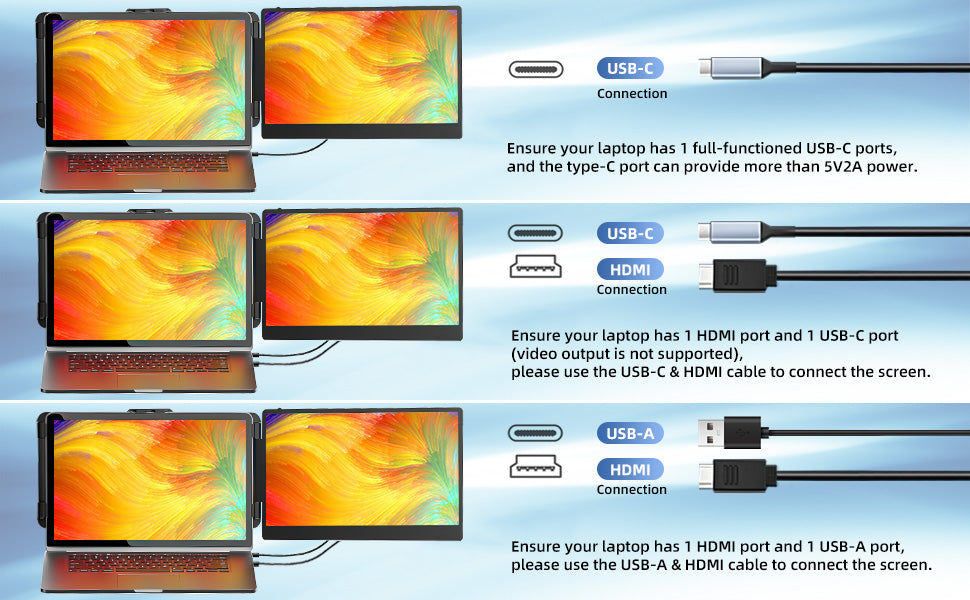 USB-C
Connection

Ensure your laptop has 1 full-functioned USB-C ports, and the type-C port can provide more than 5V2A power.

USB-C
HDMI
Connection

Ensure your laptop has 1 HDMI port and 1 USB-C port (video output is not supported), please use the USB-C & HDMI cable to connect the screen.

USB-A
HDMI
Connection

Ensure your laptop has 1 HDMI port and 1 USB-A port, please use the USB-A & HDMI cable to connect the screen.