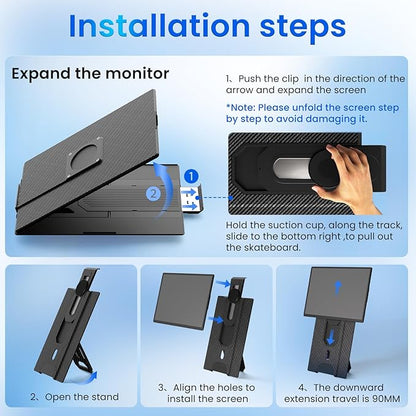 Installation steps

Expand the monitor

1、Push the clip in the direction of the arrow and expand the screen

*Note: Please unfold the screen step by step to avoid damaging it.

1

2

Hold the suction cup, along the track, slide to the bottom right ,to pull out the skateboard.

2、Open the stand

3、Align the holes to install the screen

4、The downward extension travel is 90MM